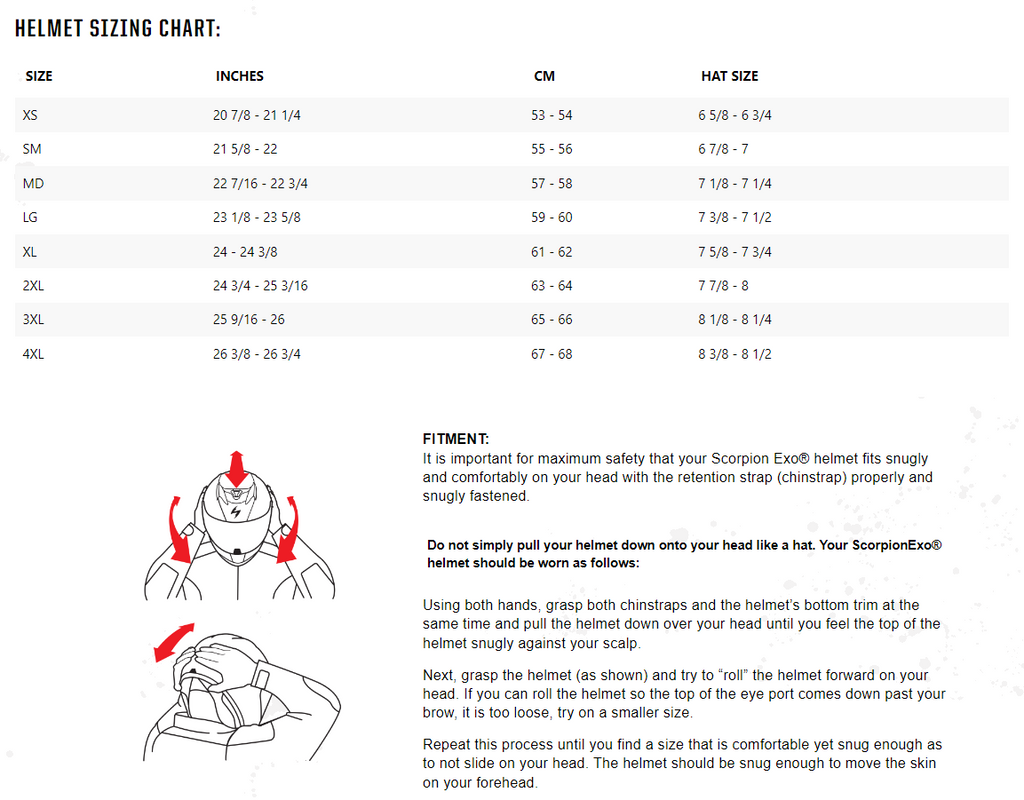 HELMET SIZING CHART:

| SIZE | INCHES | CM | HAT SIZE |
|---|---|---|---|
| XS | 20 7/8 - 21 1/4 | 53 - 54 | 6 5/8 - 6 3/4 |
| SM | 21 5/8 - 22 | 55 - 56 | 6 7/8 - 7 |
| MD | 22 7/16 - 22 3/4 | 57 - 58 | 7 1/8 - 7 1/4 |
| LG | 23 1/8 - 23 5/8 | 59 - 60 | 7 3/8 - 7 1/2 |
| XL | 24 - 24 3/8 | 61 - 62 | 7 5/8 - 7 3/4 |
| 2XL | 24 3/4 - 25 3/16 | 63 - 64 | 7 7/8 - 8 |
| 3XL | 25 9/16 - 26 | 65 - 66 | 8 1/8 - 8 1/4 |
| 4XL | 26 3/8 - 26 3/4 | 67 - 68 | 8 3/8 - 8 1/2 |

FITMENT:
It is important for maximum safety that your Scorpion Exo® helmet fits snugly and comfortably on your head with the retention strap (chinstrap) properly and snugly fastened.

Do not simply pull your helmet down onto your head like a hat. Your ScorpionExo® helmet should be worn as follows:

Using both hands, grasp both chinstraps and the helmet's bottom trim at the same time and pull the helmet down over your head until you feel the top of the helmet snugly against your scalp.

Next, grasp the helmet (as shown) and try to "roll" the helmet forward on your head. If you can roll the helmet so the top of the eye port comes down past your brow, it is too loose, try on a smaller size.

Repeat this process until you find a size that is comfortable yet snug enough as to not slide on your head. The helmet should be snug enough to move the skin on your forehead.